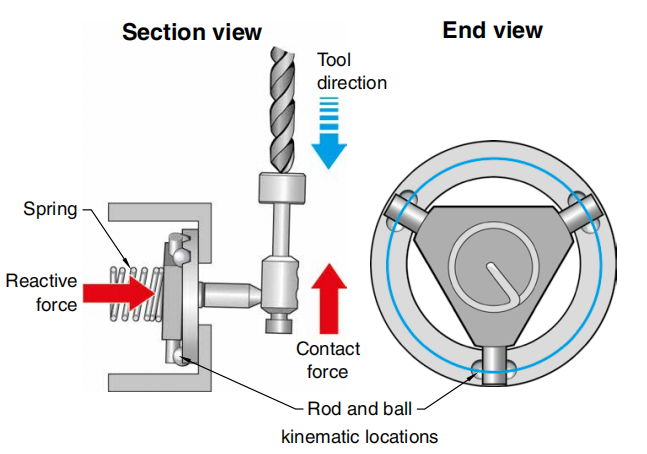 Section view

End view

Tool direction

Spring

Reactive force

Contact force

Rod and ball kinematic locations